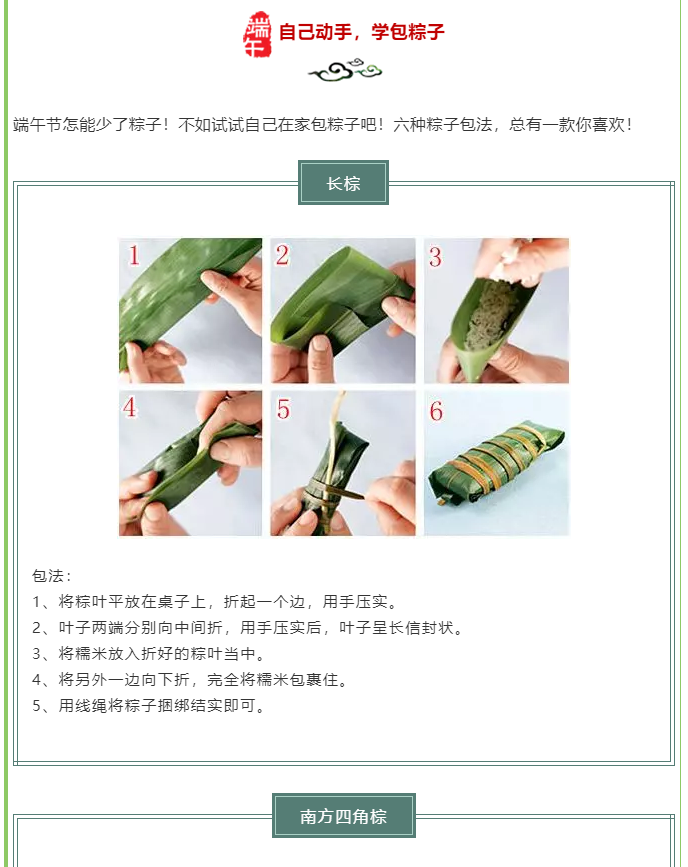 端午

自己动手，学包粽子

端午节怎能少了粽子！不如试试自己在家包粽子吧！六种粽子包法，总有一款你喜欢！

长粽

1 2 3 4 5 6

包法：
1、将粽叶平放在桌子上，折起一个边，用手压实。
2、叶子两端分别向中间折，用手压实后，叶子呈长信封状。
3、将糯米放入折好的粽叶当中。
4、将另外一边向下折，完全将糯米包裹住。
5、用线绳将粽子捆绑结实即可。

南方四角粽