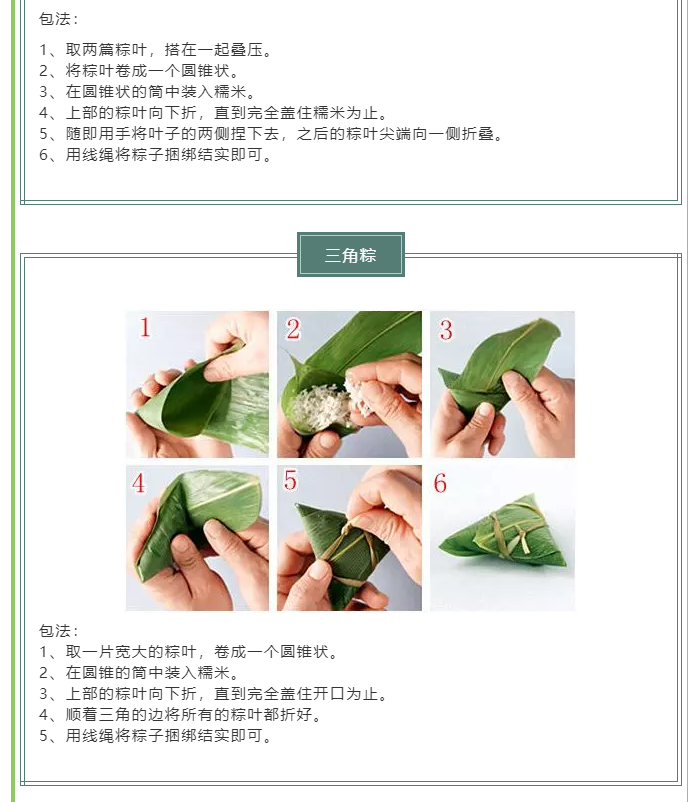 包法：

1、取两篇粽叶，搭在一起叠压。
2、将粽叶卷成一个圆锥状。
3、在圆锥状的筒中装入糯米。
4、上部的粽叶向下折，直到完全盖住糯米为止。
5、随即用手将叶子的两侧捏下去，之后的粽叶尖端向一侧折叠。
6、用线绳将粽子捆绑结实即可。

三角粽

1

2

3

4

5

6

包法：
1、取一片宽大的粽叶，卷成一个圆锥状。
2、在圆锥的筒中装入糯米。
3、上部的粽叶向下折，直到完全盖住开口为止。
4、顺着三角的边将所有的粽叶都折好。
5、用线绳将粽子捆绑结实即可。